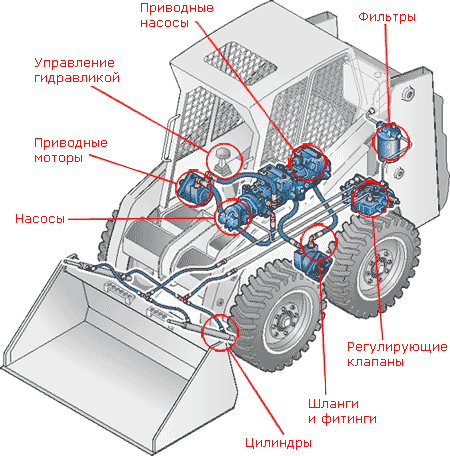 Приводные насосы

Фильтры

Управление гидравликой

Приводные моторы

Насосы

Регулирующие клапаны

Шланги и фитинги

Цилиндры