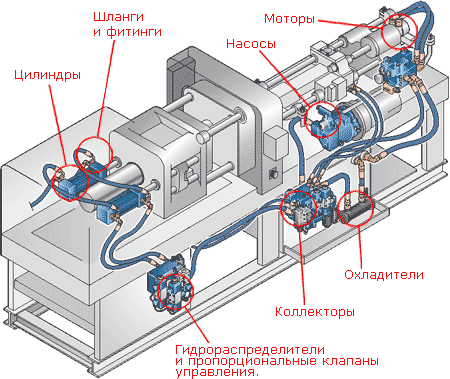 Шланги и фитинги

Моторы

Насосы

Цилиндры

Охладители

Коллекторы

Гидрораспределители и пропорциональные клапаны управления.